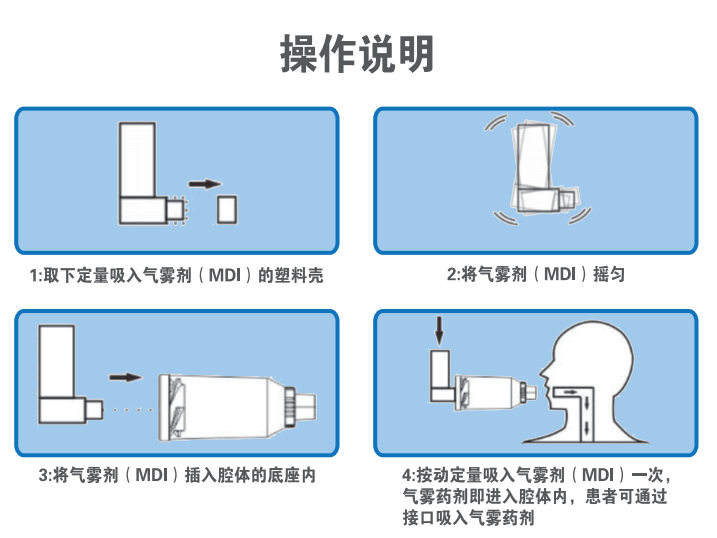 操作说明

1:取下定量吸入气雾剂（MDI）的塑料壳

2:将气雾剂（MDI）摇匀

3:将气雾剂（MDI）插入腔体的底座内

4:按动定量吸入气雾剂（MDI）一次，气雾药剂即进入腔体内，患者可通过接口吸入气雾药剂